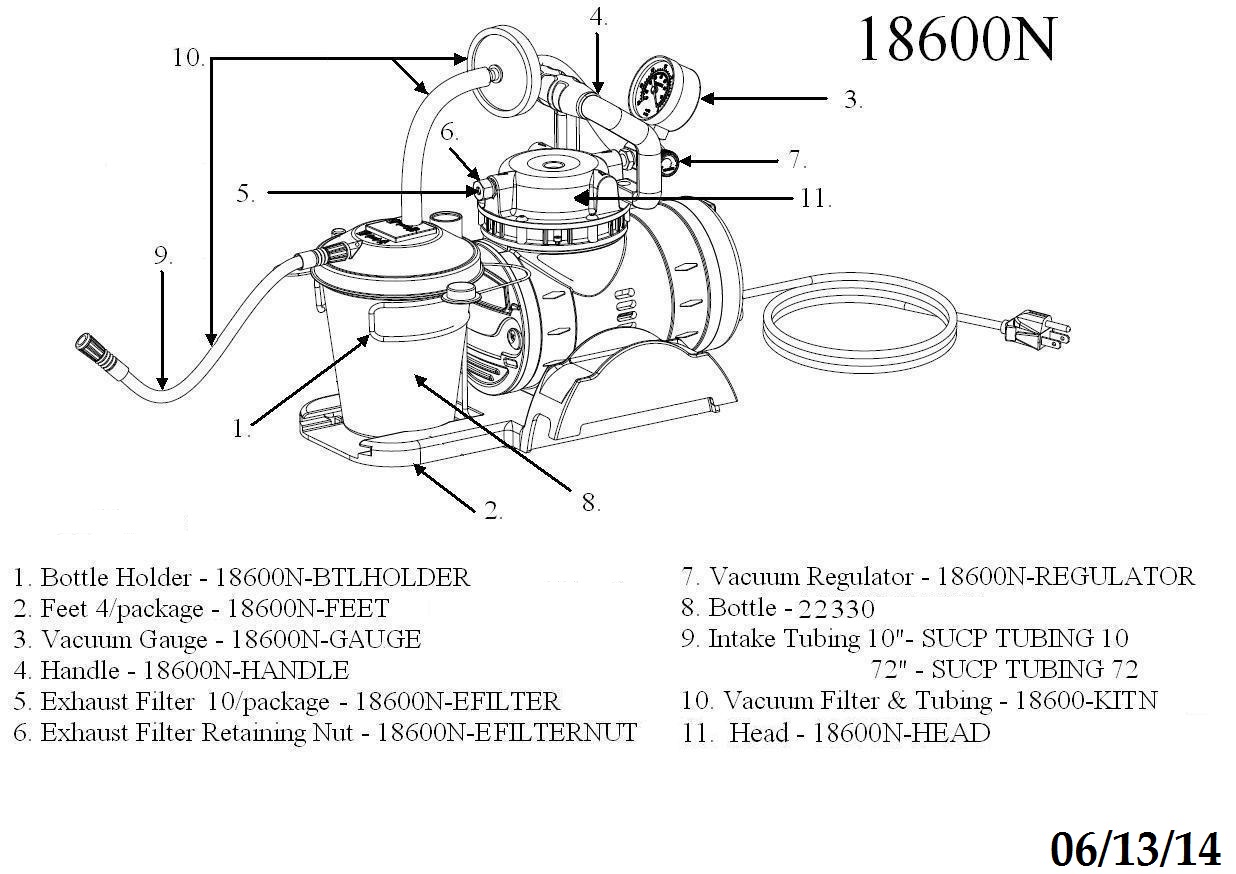 18600N

10.

4.

3.

6.

7.

5.

11.

9.

1.

2.

8.

1. Bottle Holder - 18600N-BTLHOLDER
2. Feet 4/package - 18600N-FEET
3. Vacuum Gauge - 18600N-GAUGE
4. Handle - 18600N-HANDLE
5. Exhaust Filter 10/package - 18600N-EFILTER
6. Exhaust Filter Retaining Nut - 18600N-EFILTERNUT

7. Vacuum Regulator - 18600N-REGULATOR
8. Bottle - 22330
9. Intake Tubing 10"- SUCP TUBING 10
72" - SUCP TUBING 72
10. Vacuum Filter & Tubing - 18600-KITN
11. Head - 18600N-HEAD

06/13/14